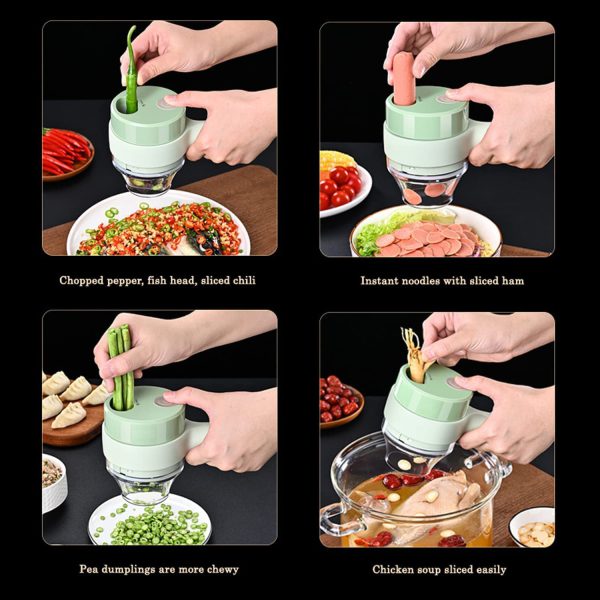 Chopped pepper, fish head, sliced chili

Instant noodles with sliced ham

Pea dumplings are more chewy

Chicken soup sliced easily